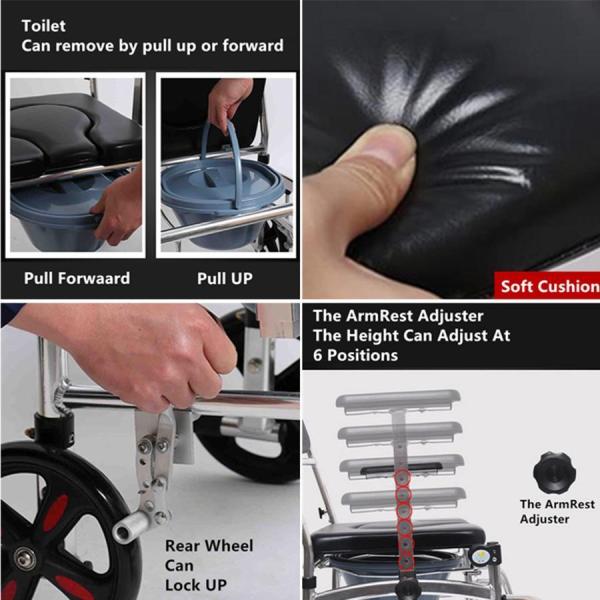 Toilet
Can remove by pull up or forward

Pull Forwaard

Pull UP

Soft Cushion

Rear Wheel
Can
Lock UP

The ArmRest Adjuster
The Height Can Adjust At
6 Positions

The ArmRest
Adjuster