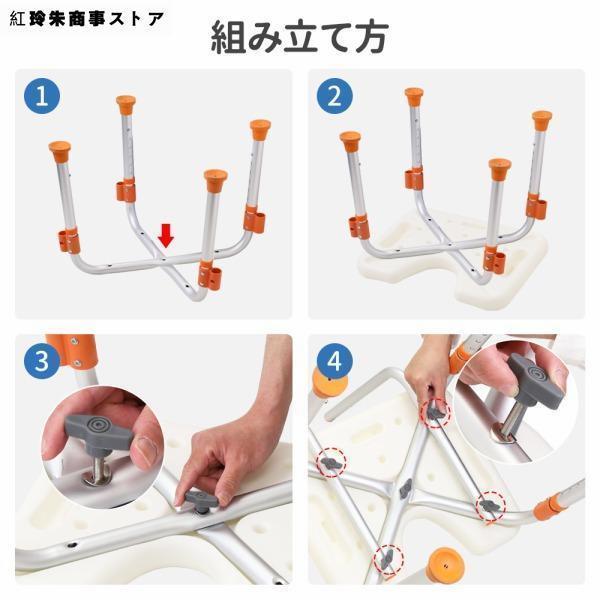 紅玲朱商事ストア

組み立て方

1

2

3

4