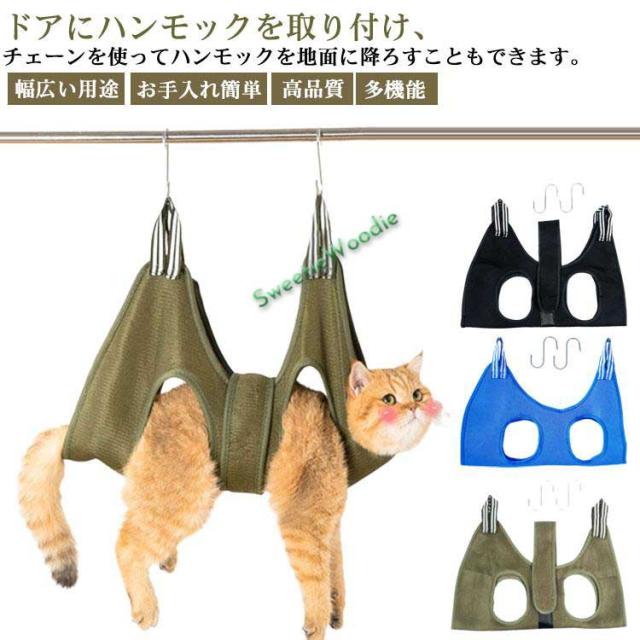 ドアにハンモックを取り付け、
チェーンを使ってハンモックを地面に降ろすこともできます。

幅広い用途 お手入れ簡単 高品質 多機能

SweetieWoodie