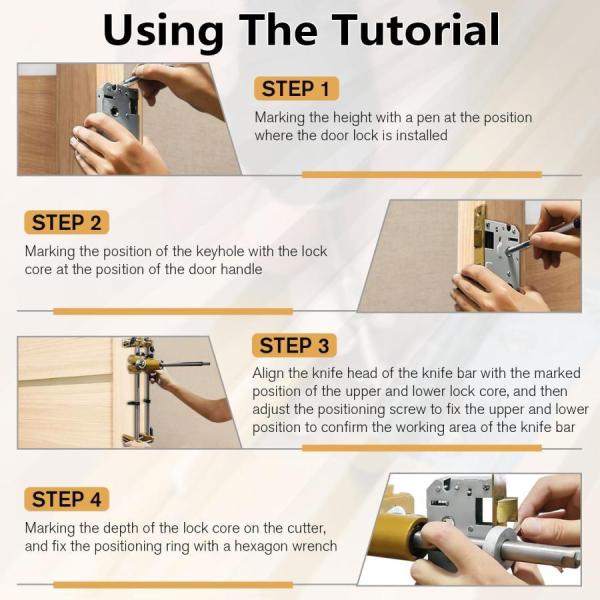 Using The Tutorial

STEP 1

Marking the height with a pen at the position where the door lock is installed

STEP 2

Marking the position of the keyhole with the lock core at the position of the door handle

STEP 3

Align the knife head of the knife bar with the marked position of the upper and lower lock core, and then adjust the positioning screw to fix the upper and lower position to confirm the working area of the knife bar

STEP 4

Marking the depth of the lock core on the cutter, and fix the positioning ring with a hexagon wrench