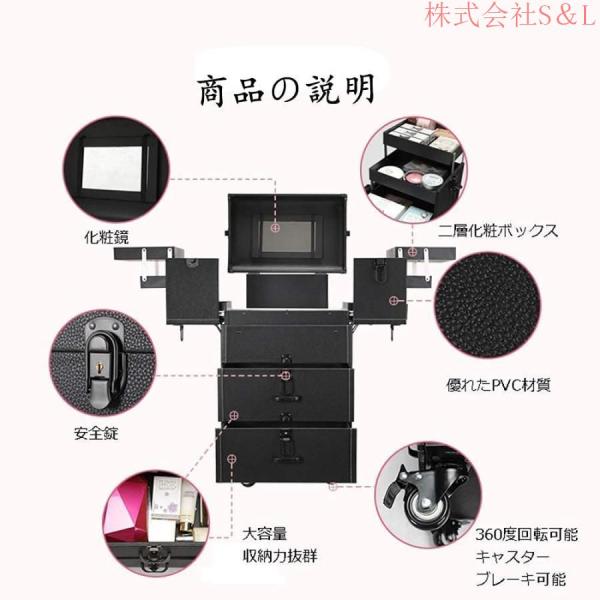 株式会社S&L

商品の説明

化粧鏡

二層化粧ボックス

優れたPVC材質

安全錠

大容量
収納力抜群

360度回転可能
キャスター
ブレーキ可能