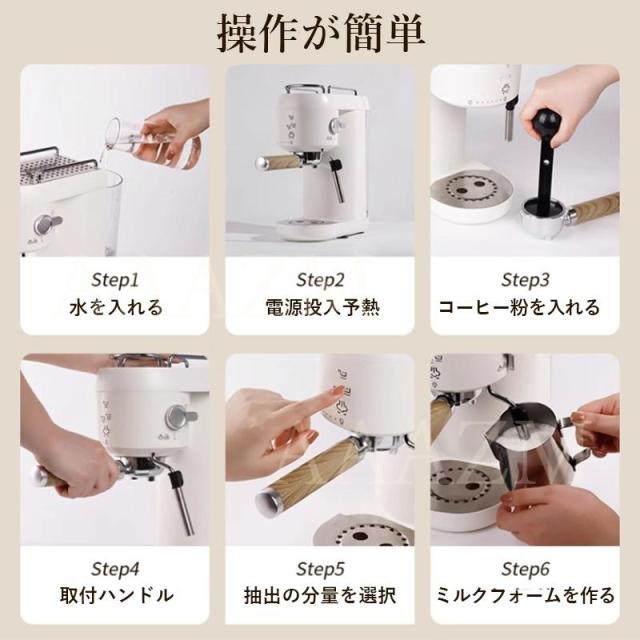 操作が簡単

Step1
水を入れる

Step2
電源投入予熱

Step3
コーヒー粉を入れる

Step4
取付ハンドル

Step5
抽出の分量を選択

Step6
ミルクフォームを作る