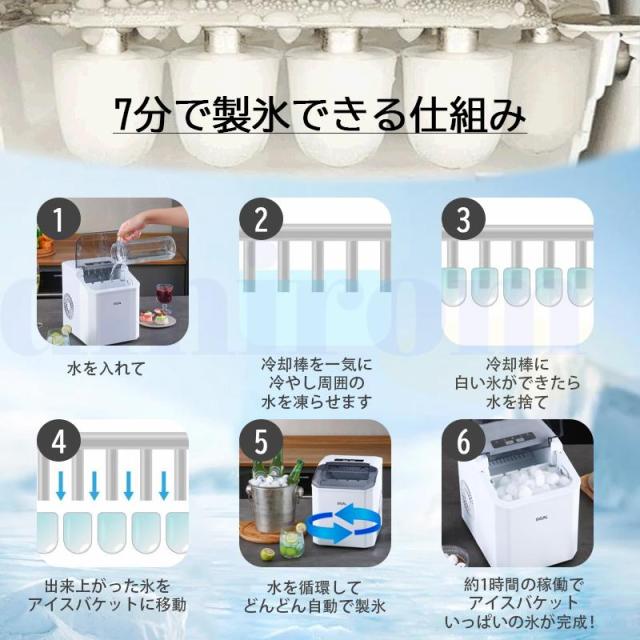 7分で製氷できる仕組み

1
水を入れて

2
冷却棒を一気に冷やし周囲の水を凍らせます

3
冷却棒に白い氷ができたら水を捨て

4
出来上がった氷をアイスバケットに移動

5
水を循環してどんどん自動で製氷

6
約1時間の稼働でアイスバケットいっぱいの氷が完成!