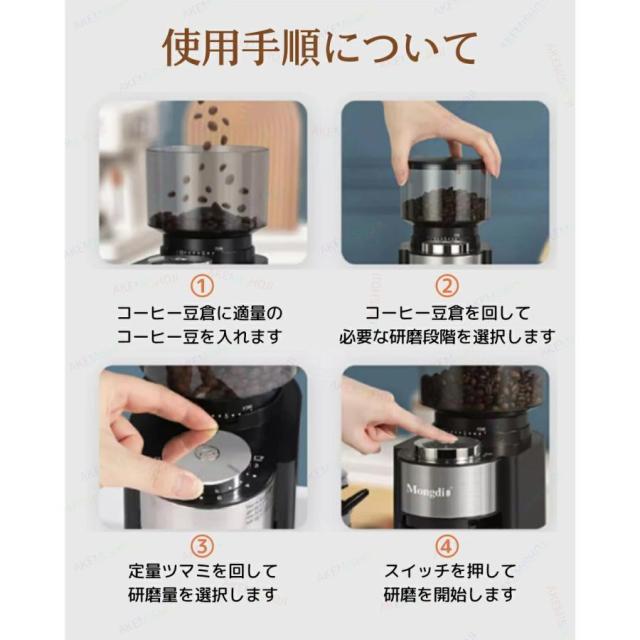 使用手順について

①
コーヒー豆倉に適量の
コーヒー豆を入れます

②
コーヒー豆倉を回して
必要な研磨段階を選択します

Mongdio

③
定量ツマミを回して
研磨量を選択します

④
スイッチを押して
研磨を開始します