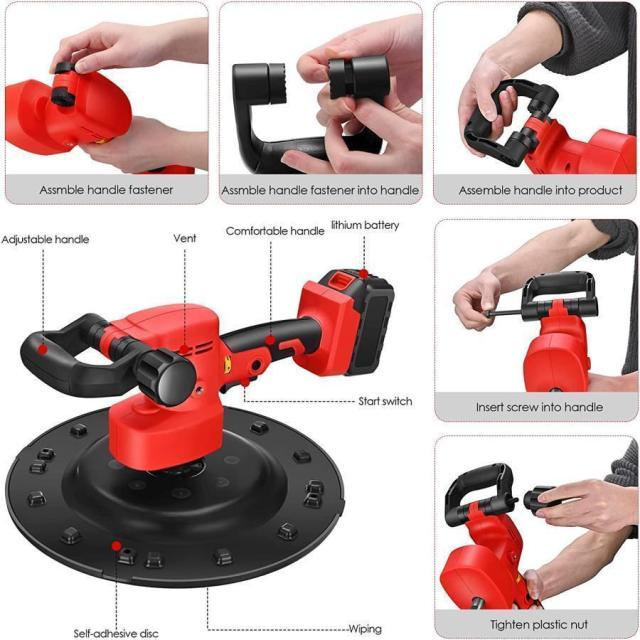 Assmble handle fastener

Assmble handle fastener into handle

Assemble handle into product

Adjustable handle

Vent

Comfortable handle

lithium battery

Start switch

Insert screw into handle

Self-adhesive disc

Wiping

Tighten plastic nut