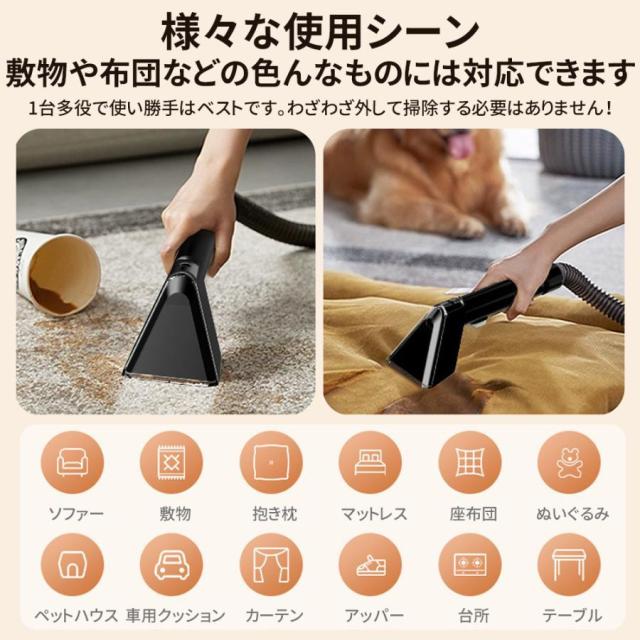 様々な使用シーン
敷物や布団などの色んなものには対応できます
1台多役で使い勝手はベストです。わざわざ外して掃除する必要はありません！

ソファー
敷物
抱き枕
マットレス
座布団
ぬいぐるみ
ペットハウス
車用クッション
カーテン
アッパー
台所
テーブル