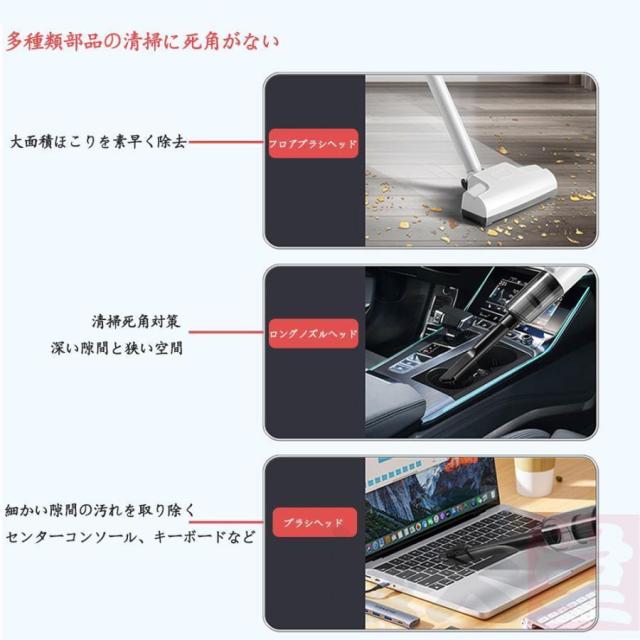 多種類部品の清掃に死角がない

大面積ほこりを素早く除去

フロアブラシヘッド

清掃死角対策
深い隙間と狭い空間

ロングノズルヘッド

細かい隙間の汚れを取り除く
センターコンソール、キーボードなど

ブラシヘッド