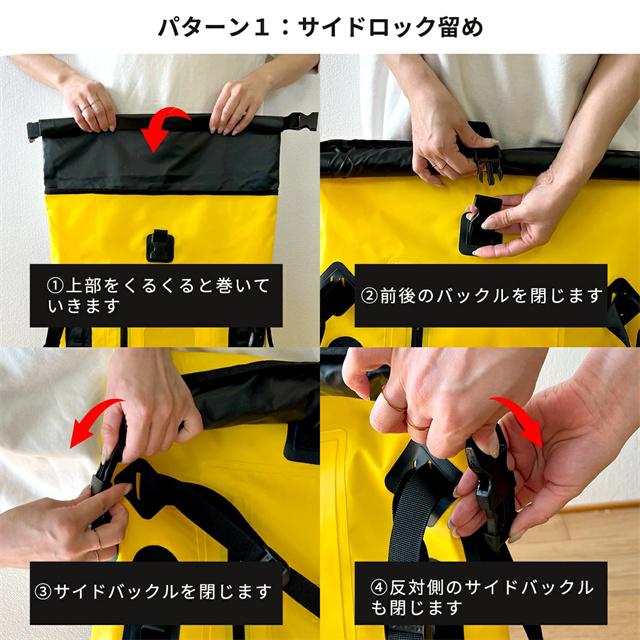 パターン１：サイドロック留め

①上部をくるくると巻いていきます

②前後のバックルを閉じます

③サイドバックルを閉じます

④反対側のサイドバックルも閉じます