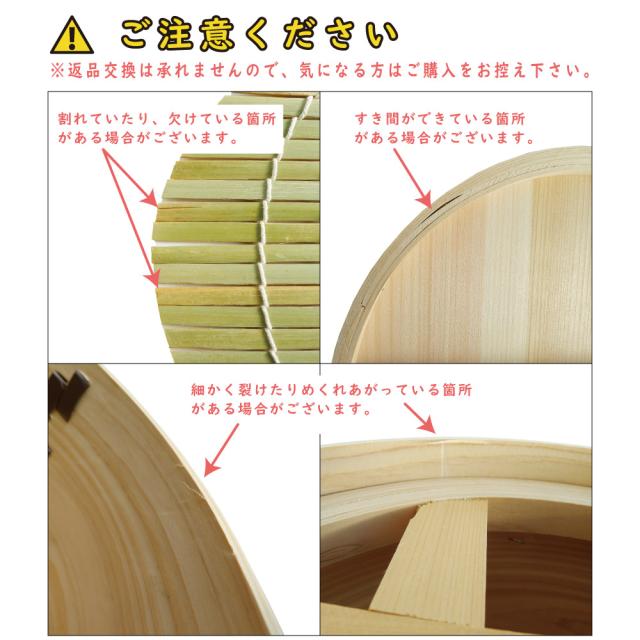 ご注意ください

※返品交換は承れませんので、気になる方はご購入をお控え下さい。

割れていたり、欠けている箇所がある場合がございます。

すき間ができている箇所がある場合がございます。

細かく裂けたりめくれあがっている箇所がある場合がございます。