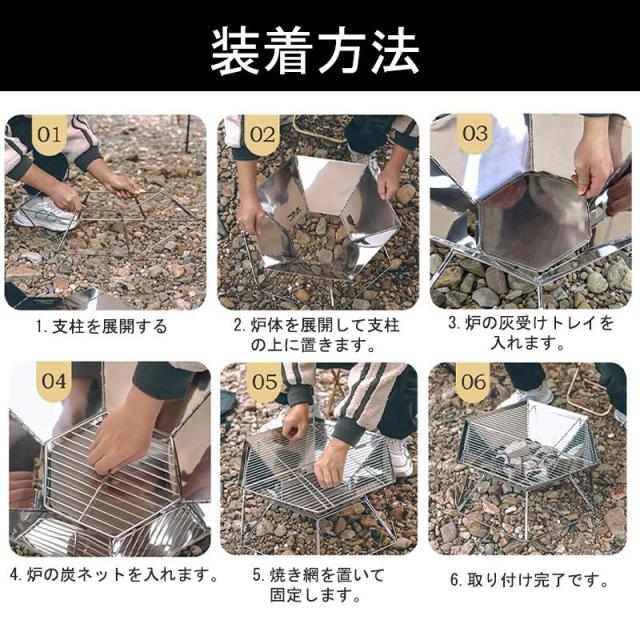 装着方法

01

1. 支柱を展開する

02

2. 炉体を展開して支柱の上に置きます。

03

3. 炉の灰受けトレイを入れます。

04

4. 炉の炭ネットを入れます。

05

5. 焼き網を置いて固定します。

06

6. 取り付け完了です。