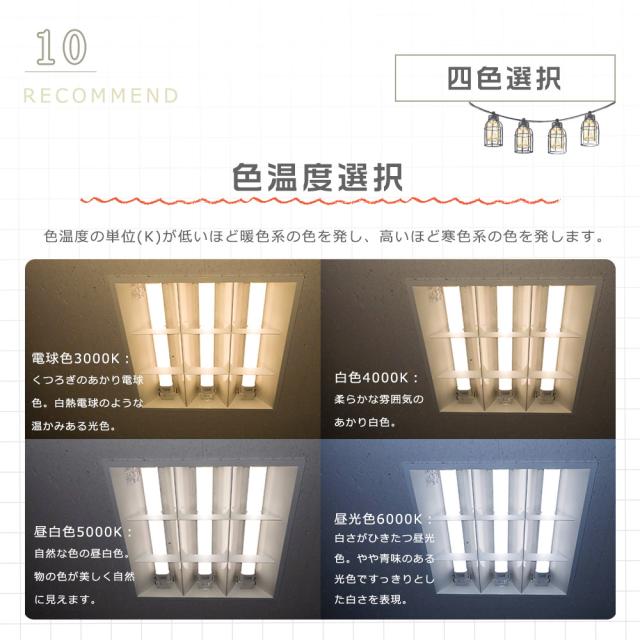 10

RECOMMEND

四色選択

色温度選択

色温度の単位(K)が低いほど暖色系の色を発し、高いほど寒色系の色を発します。

電球色3000K：
くつろぎのあかり電球色。白熱電球のような温かみある光色。

白色4000K：
柔らかな雰囲気のあかり白色。

昼白色5000K：
自然な色の昼白色。物の色が美しく自然に見えます。

昼光色6000K：
白さがひきたつ昼光色。やや青味のある光色ですっきりとした白さを表現。