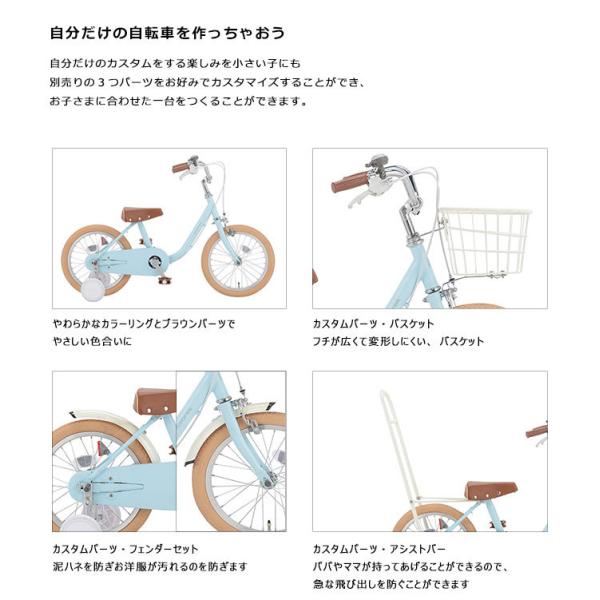 自分だけの自転車を作っちゃおう

自分だけのカスタムをする楽しみを小さい子にも
別売りの３つパーツをお好みでカスタマイズすることができ、
お子さまに合わせた一台をつくることができます。

やわらかなカラーリングとブラウンパーツで
やさしい色合いに

カスタムパーツ・バスケット
フチが広くて変形しにくい、バスケット

カスタムパーツ・フェンダーセット
泥ハネを防ぎお洋服が汚れるのを防ぎます

カスタムパーツ・アシストバー
パパやママが持ってあげることができるので、
急な飛び出しを防ぐことができます