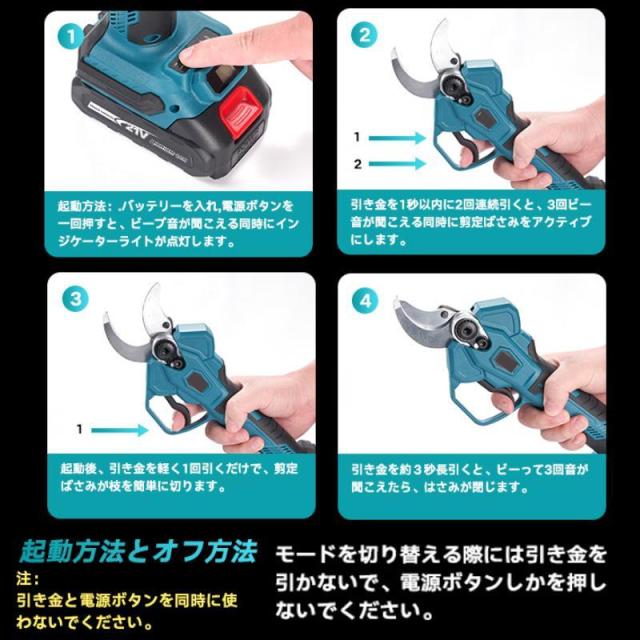 1

21V

起動方法：.バッテリーを入れ,電源ボタンを一回押すと、ビープ音が聞こえる同時にインジケーターライトが点灯します。

2

1

2

引き金を1秒以内に2回連続引くと、3回ビー音が聞こえる同時に剪定ばさみをアクティブにします。

3

1

起動後、引き金を軽く1回引くだけで、剪定ばさみが枝を簡単に切ります。

4

引き金を約3秒長引くと、ビーって3回音が聞こえたら、はさみが閉じます。

起動方法とオフ方法

注：
引き金と電源ボタンを同時に使わないでください。

モードを切り替える際には引き金を引かないで、電源ボタンしかを押しないでください。