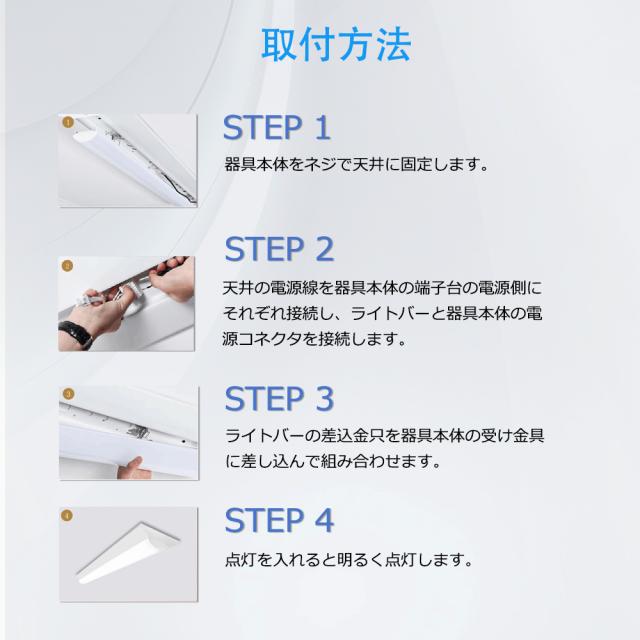 取付方法

1

STEP 1

器具本体をネジで天井に固定します。

2

STEP 2

天井の電源線を器具本体の端子台の電源側にそれぞれ接続し、ライトバーと器具本体の電源コネクタを接続します。

3

STEP 3

ライトバーの差込金只を器具本体の受け金具に差し込んで組み合わせます。

4

STEP 4

点灯を入れると明るく点灯します。