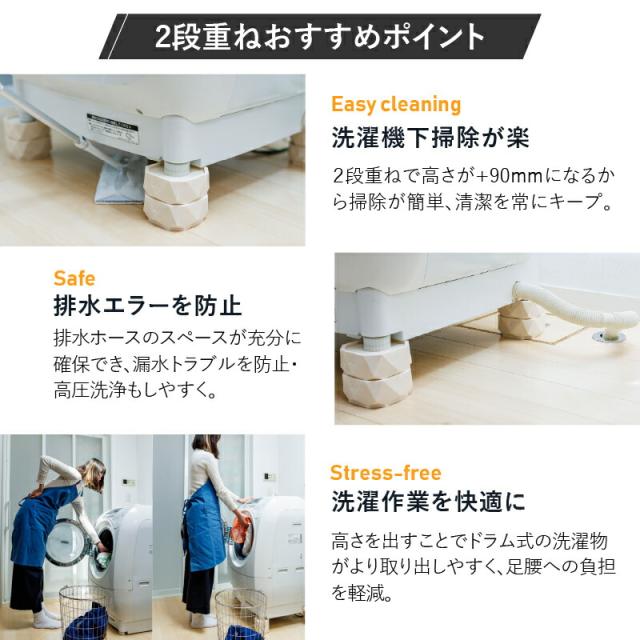 2段重ねおすすめポイント

Easy cleaning
洗濯機下掃除が楽
2段重ねで高さが+90mmになるから掃除が簡単、清潔を常にキープ。

Safe
排水エラーを防止
排水ホースのスペースが充分に確保でき、漏水トラブルを防止・高圧洗浄もしやすく。

Stress-free
洗濯作業を快適に
高さを出すことでドラム式の洗濯物がより取り出しやすく、足腰への負担を軽減。