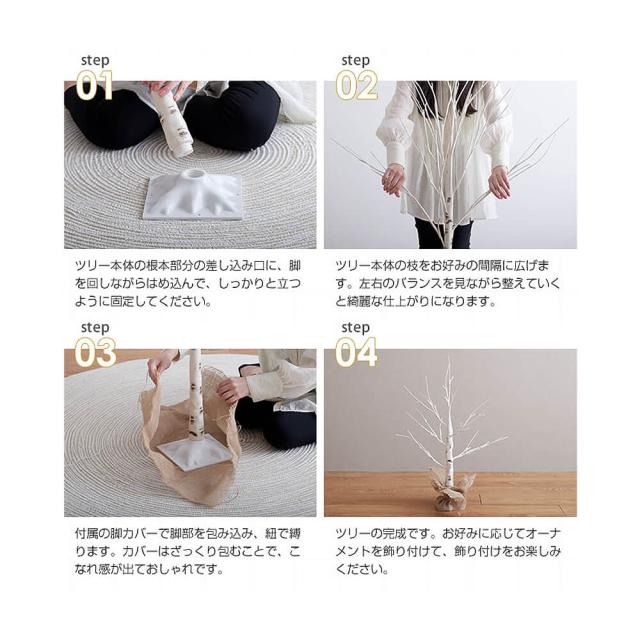 step
01

ツリー本体の根本部分の差し込み口に、脚を回しながらはめ込んで、しっかりと立つように固定してください。

step
02

ツリー本体の枝をお好みの間隔に広げます。左右のバランスを見ながら整えていくと綺麗な仕上がりになります。

step
03

付属の脚カバーで脚部を包み込み、紐で縛ります。カバーはざっくり包むことで、こなれ感が出ておしゃれです。

step
04

ツリーの完成です。お好みに応じてオーナメントを飾り付けて、飾り付けをお楽しみください。