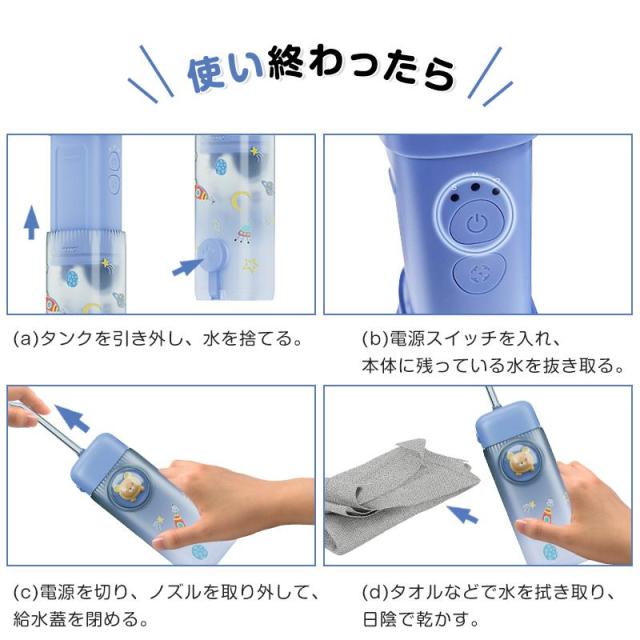 使い終わったら

(a)タンクを引き外し、水を捨てる。

(b)電源スイッチを入れ、本体に残っている水を抜き取る。

(c)電源を切り、ノズルを取り外して、給水蓋を閉める。

(d)タオルなどで水を拭き取り、日陰で乾かす。