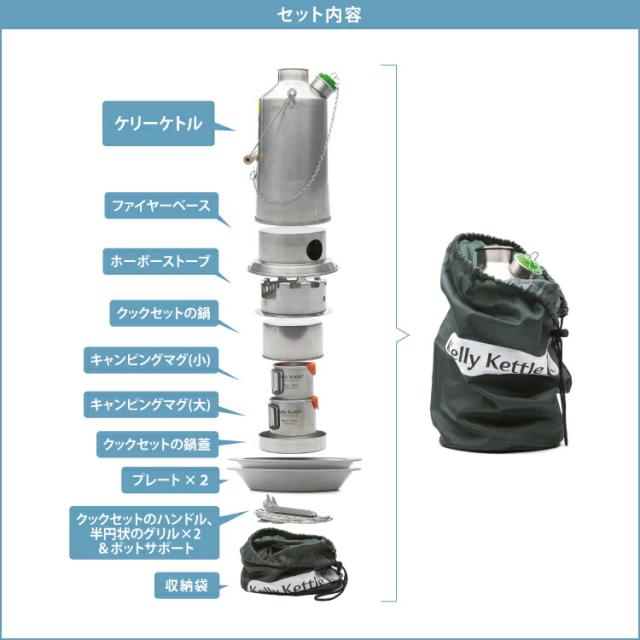 セット内容

ケリーケトル

ファイヤーベース

ホーボーストーブ

クックセットの鍋

キャンピングマグ(小)

キャンピングマグ(大)

クックセットの鍋蓋

プレート × 2

クックセットのハンドル、半円状のグリル×2 &ポットサポート

収納袋

Kelly Kettle

Kelly Kettle