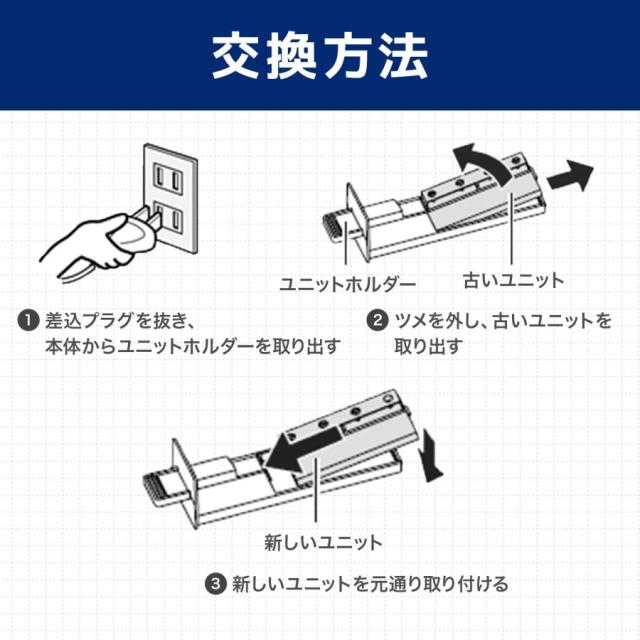 交換方法

ユニットホルダー

古いユニット

❶ 差込プラグを抜き、本体からユニットホルダーを取り出す

❷ ツメを外し、古いユニットを取り出す

新しいユニット

❸ 新しいユニットを元通り取り付ける