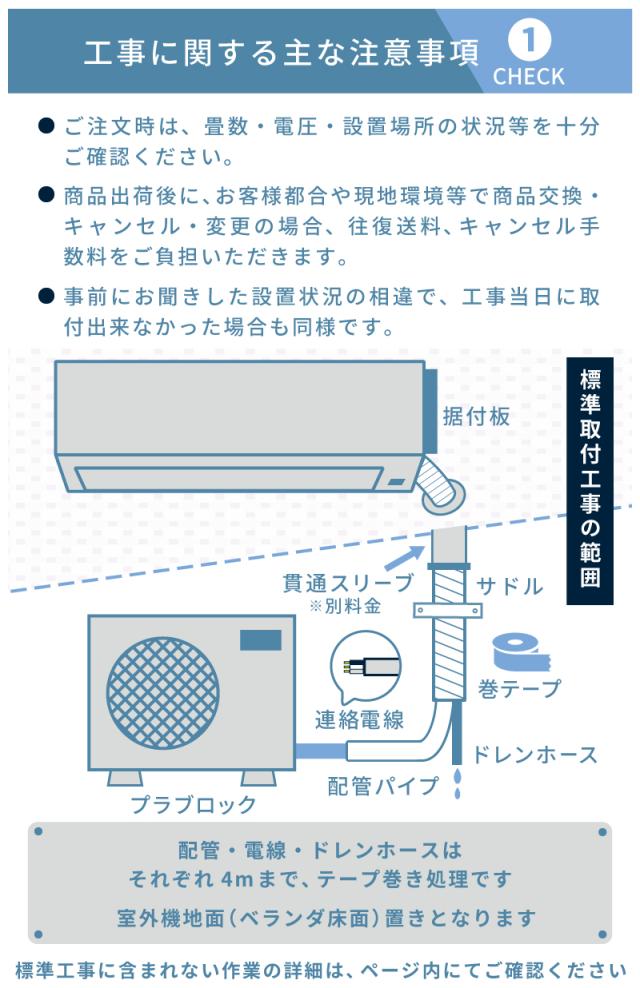 工事に関する主な注意事項

1
CHECK

● ご注文時は、畳数・電圧・設置場所の状況等を十分ご確認ください。

● 商品出荷後に、お客様都合や現地環境等で商品交換・キャンセル・変更の場合、往復送料、キャンセル手数料をご負担いただきます。

● 事前にお聞きした設置状況の相違で、工事当日に取付出来なかった場合も同様です。

標準取付工事の範囲

据付板

貫通スリーブ
※別料金

サドル

巻テープ

連絡電線

ドレンホース

配管パイプ

プラブロック

配管・電線・ドレンホースは
それぞれ 4mまで、テープ巻き処理です
室外機地面(ベランダ床面)置きとなります

標準工事に含まれない作業の詳細は、ページ内にてご確認ください