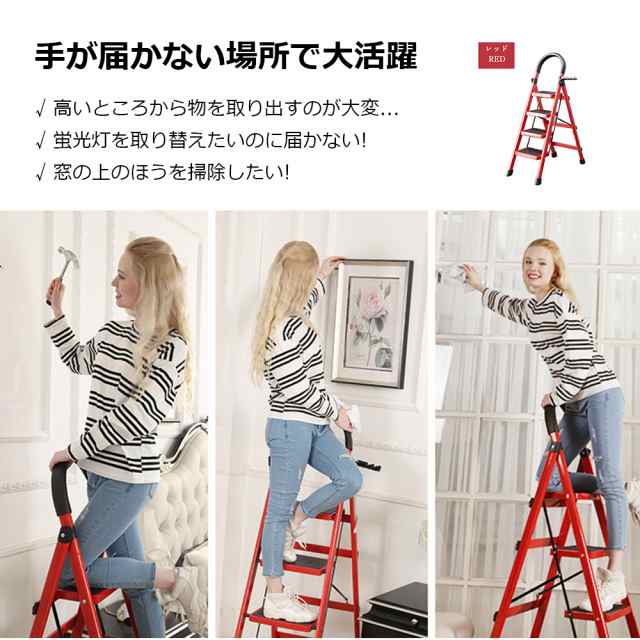 手が届かない場所で大活躍

レッド
RED

√ 高いところから物を取り出すのが大変…
√ 蛍光灯を取り替えたいのに届かない!
√ 窓の上のほうを掃除したい!