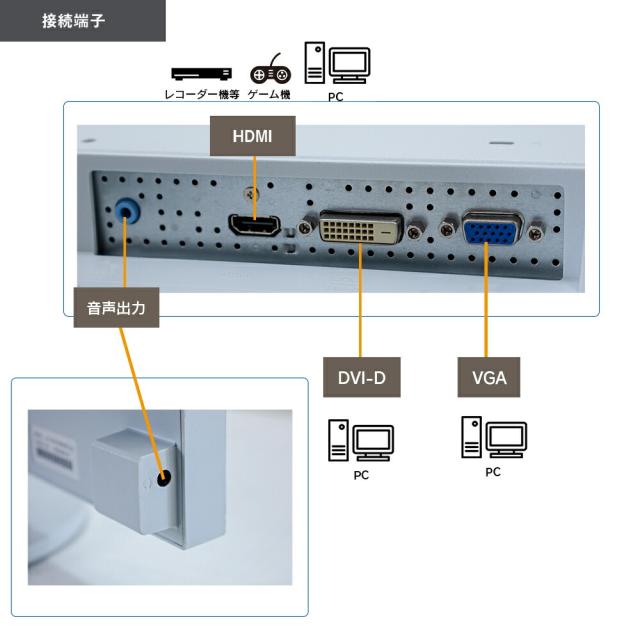 接続端子

レコーダー機等 ゲーム機 PC

HDMI

音声出力

DVI-D

VGA

PC

PC