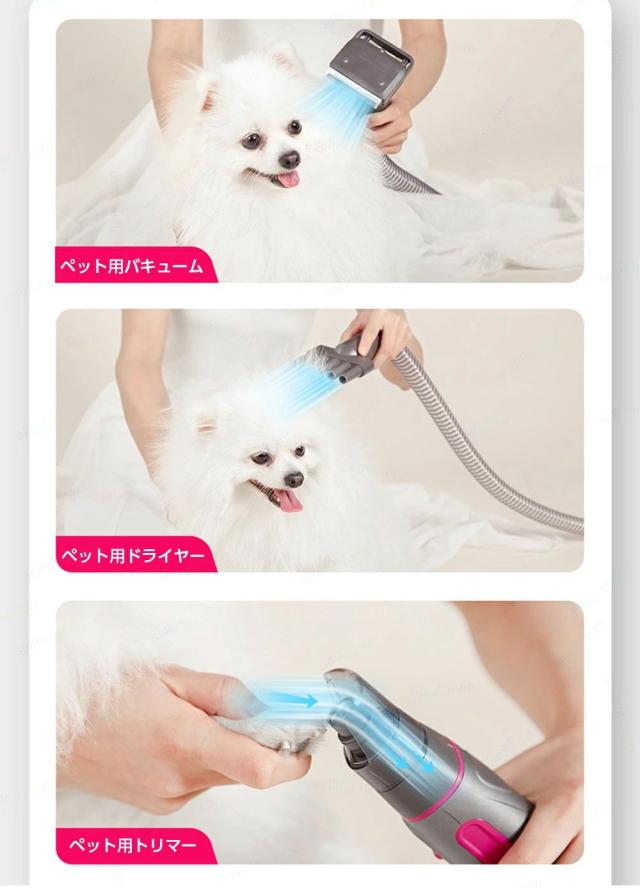 ペット用バキューム

ペット用ドライヤー

ペット用トリマー