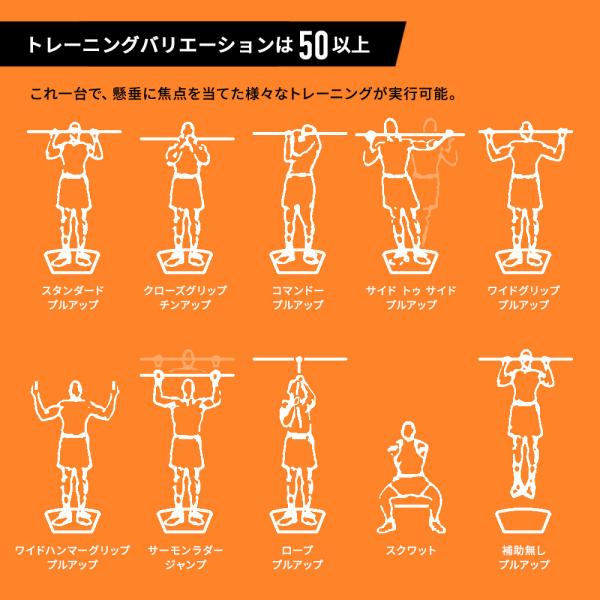 トレーニングバリエーションは 50 以上

これ一台で、懸垂に焦点を当てた様々なトレーニングが実行可能。

スタンダード
プルアップ

クローズグリップ
チンアップ

コマンドー
プルアップ

サイド トゥ サイド
プルアップ

ワイドグリップ
プルアップ

ワイドハンマーグリップ
プルアップ

サーモンラダー
ジャンプ

ロープ
プルアップ

スクワット

補助無し
プルアップ