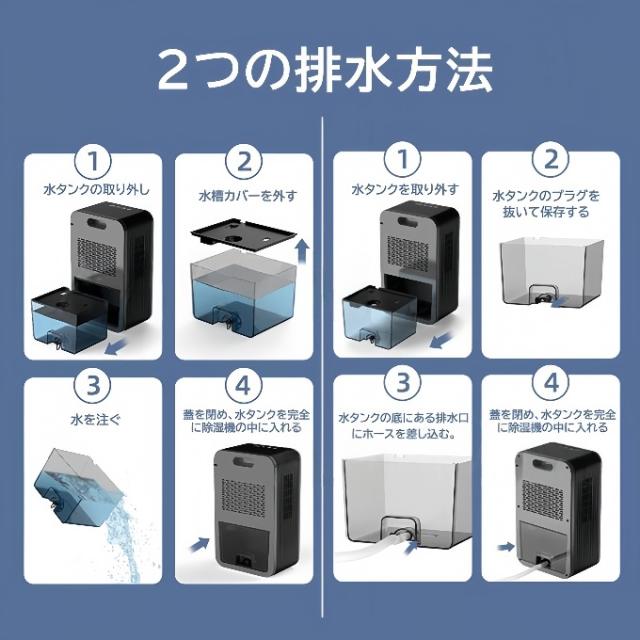 2つの排水方法

1
水タンクの取り外し

2
水槽カバーを外す

3
水を注ぐ

4
蓋を閉め、水タンクを完全に除湿機の中に入れる

1
水タンクを取り外す

2
水タンクのプラグを抜いて保存する

3
水タンクの底にある排水口にホースを差し込む。

4
蓋を閉め、水タンクを完全に除湿機の中に入れる