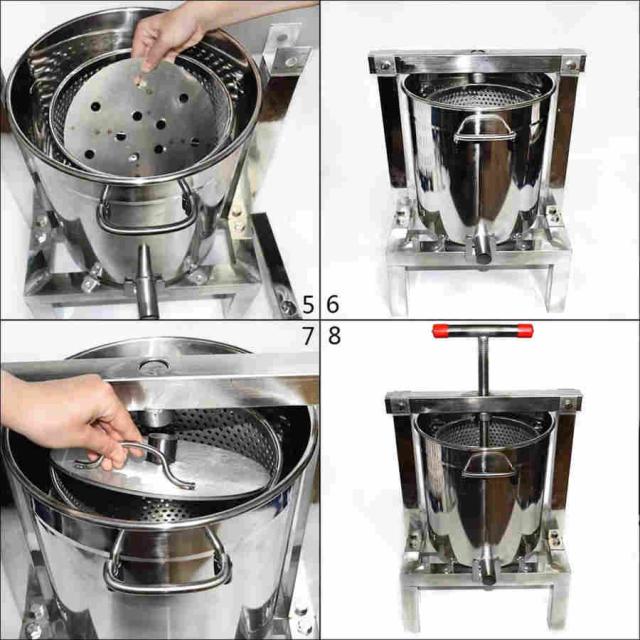 5

6

7

8