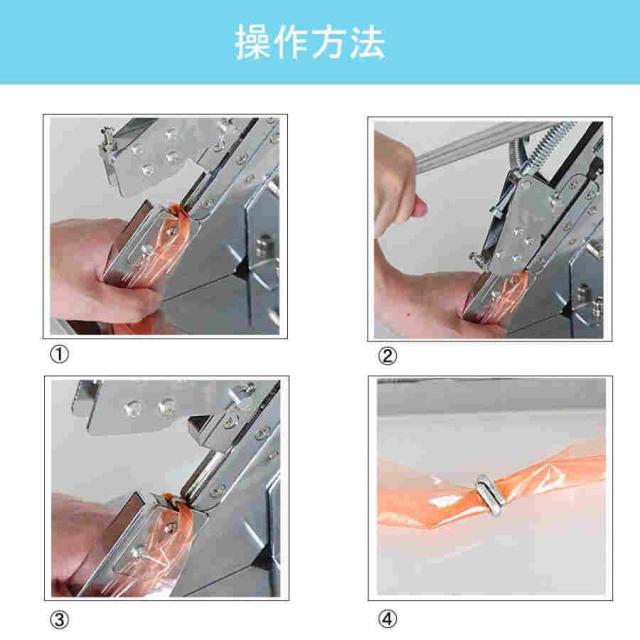 操作方法

①

②

③

④