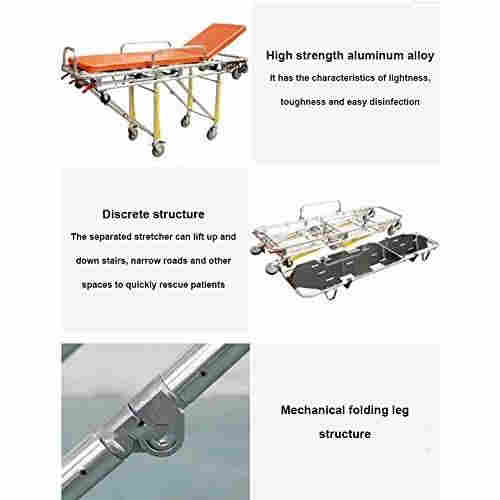 High strength aluminum alloy

It has the characteristics of lightness, toughness and easy disinfection

Discrete structure

The separated stretcher can lift up and down stairs, narrow roads and other spaces to quickly rescue patients

Mechanical folding leg structure