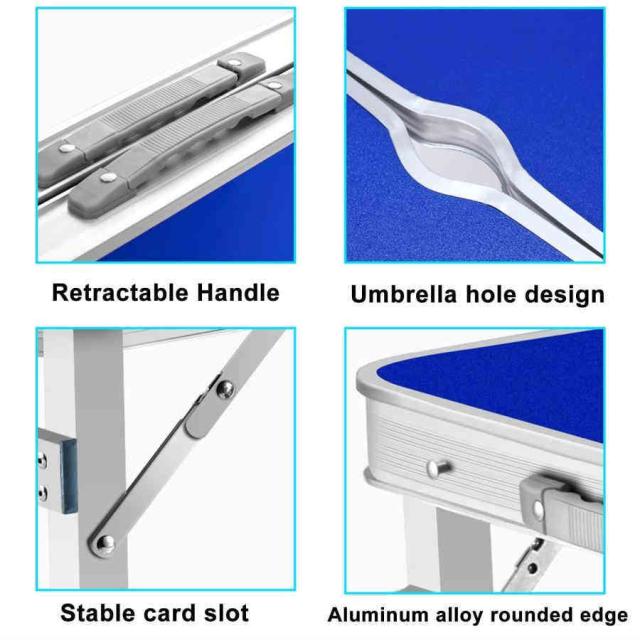 Retractable Handle

Umbrella hole design

Stable card slot

Aluminum alloy rounded edge