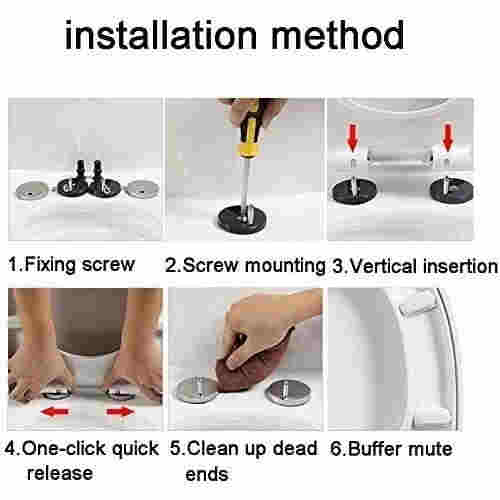 installation method

1.Fixing screw

2.Screw mounting

3.Vertical insertion

4.One-click quick release

5.Clean up dead ends

6.Buffer mute