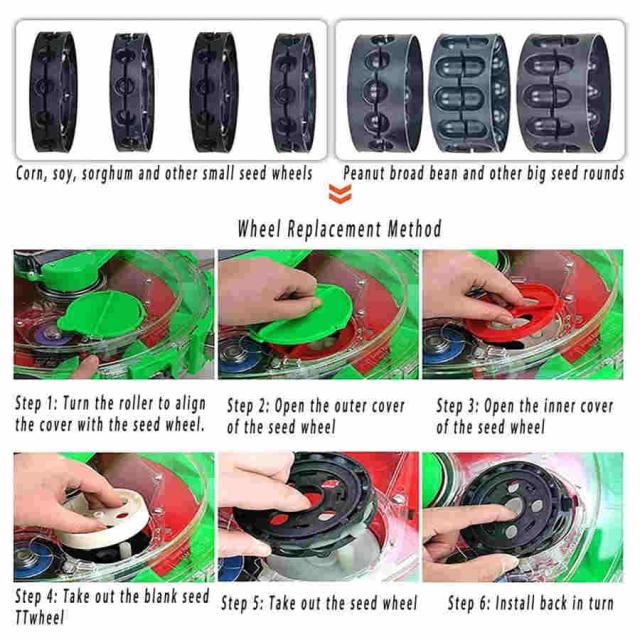 Corn, soy, sorghum and other small seed wheels

Peanut broad bean and other big seed rounds

Wheel Replacement Method

Step 1: Turn the roller to align the cover with the seed wheel.

Step 2: Open the outer cover of the seed wheel

Step 3: Open the inner cover of the seed wheel

Step 4: Take out the blank seed TTwheel

Step 5: Take out the seed wheel

Step 6: Install back in turn