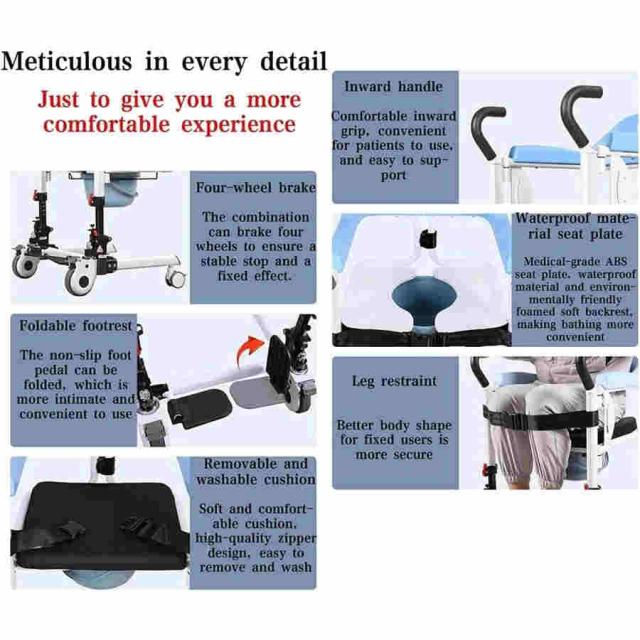 Meticulous in every detail

Just to give you a more comfortable experience

Four-wheel brake

The combination can brake four wheels to ensure a stable stop and a fixed effect.

Foldable footrest

The non-slip foot pedal can be folded, which is more intimate and convenient to use

Removable and washable cushion

Soft and comfortable cushion, high-quality zipper design, easy to remove and wash

Inward handle

Comfortable inward grip, convenient for patients to use, and easy to support

Waterproof material seat plate

Medical-grade ABS seat plate, waterproof material and environmentally friendly foamed soft backrest, making bathing more convenient

Leg restraint

Better body shape for fixed users is more secure