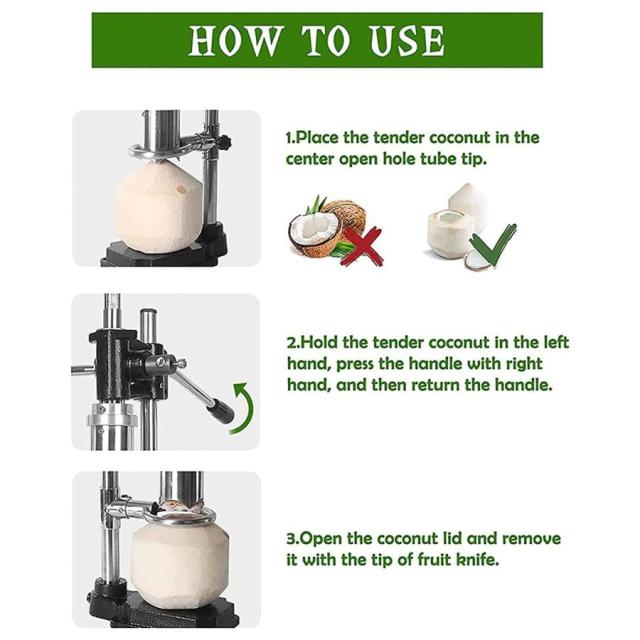 HOW TO USE

1.Place the tender coconut in the center open hole tube tip.

2.Hold the tender coconut in the left hand, press the handle with right hand, and then return the handle.

3.Open the coconut lid and remove it with the tip of fruit knife.