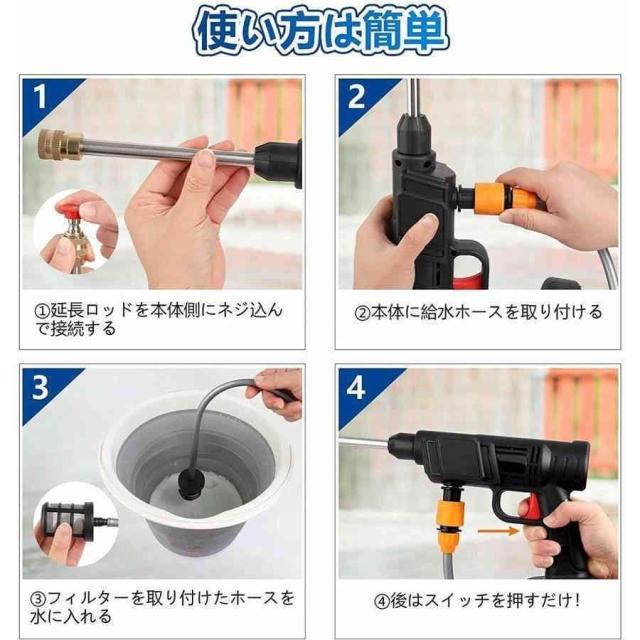 使い方は簡単

1

①延長ロッドを本体側にネジ込んで接続する

2

②本体に給水ホースを取り付ける

3

③フィルターを取り付けたホースを水に入れる

4

④後はスイッチを押すだけ!