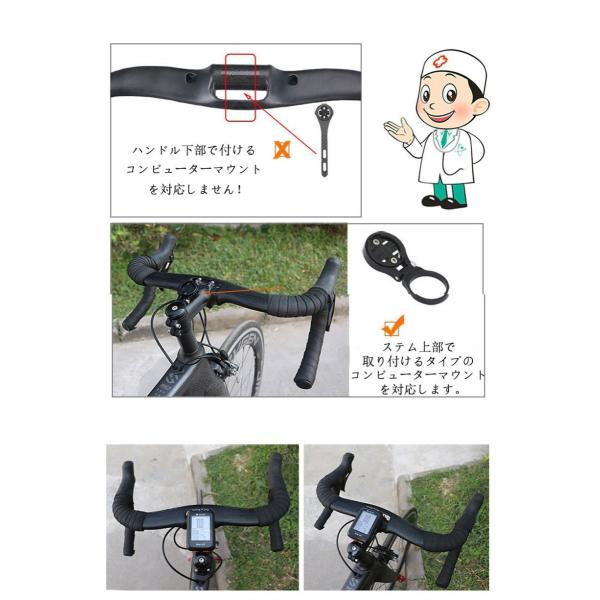 ハンドル下部で付ける
コンピューターマウント
を対応しません！

ステム上部で
取り付けるタイプの
コンピューターマウント
を対応します。