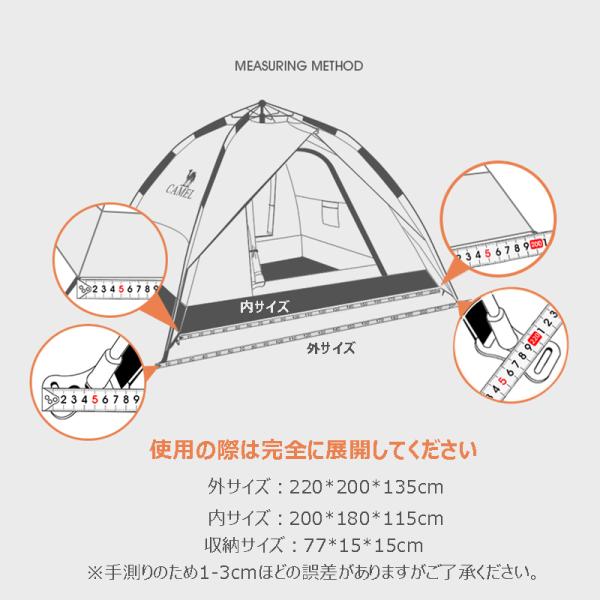 MEASURING METHOD

CAMEL

2 3 4 5 6 7 8 9

2 3 4 5 6 7 8 9 200 1

内サイズ

外サイズ

2 3 4 5 6 7 8 9

3 4 5 6 7 8 9 200 1 2 3

使用の際は完全に展開してください

外サイズ：220*200*135cm

内サイズ：200*180*115cm

収納サイズ：77*15*15cm

※手測りのため1-3cmほどの誤差がありますがご了承ください。