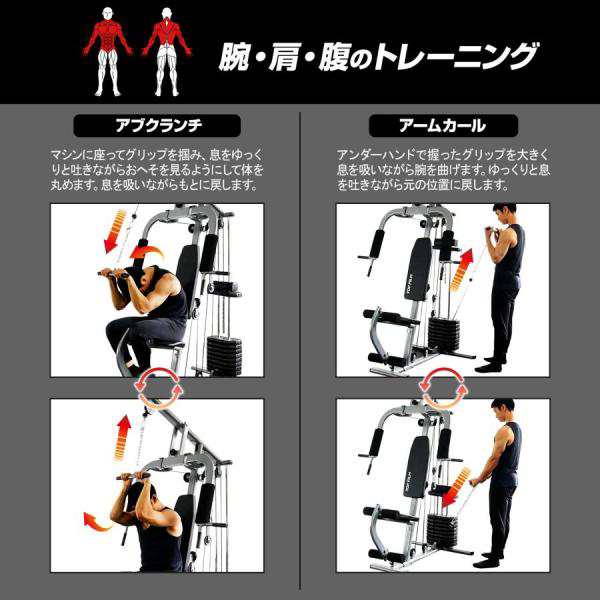 腕・肩・腹のトレーニング

アブクランチ

マシンに座ってグリップを掴み、息をゆっくりと吐きながらおへそを見るようにして体を丸めます。息を吸いながらもとに戻します。

アームカール

アンダーハンドで握ったグリップを大きく息を吸いながら腕を曲げます。ゆっくりと息を吐きながら元の位置に戻します。