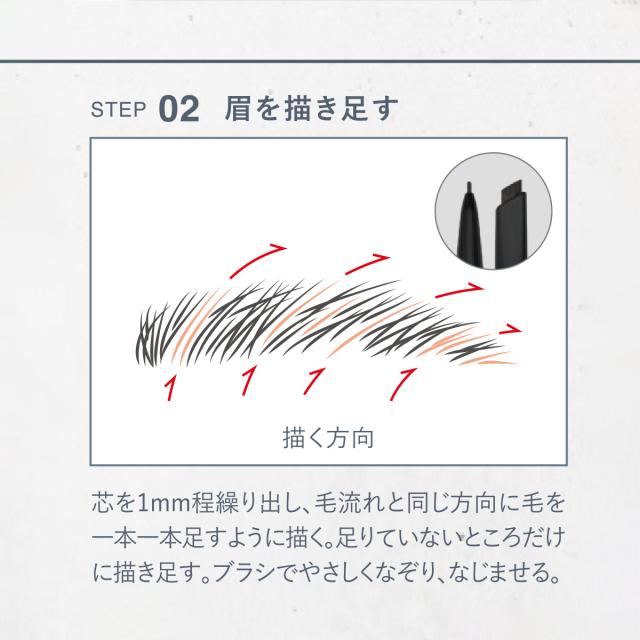 STEP 02 眉を描き足す

描く方向

芯を1mm程繰り出し、毛流れと同じ方向に毛を一本一本足すように描く。足りていないところだけに描き足す。ブラシでやさしくなぞり、なじませる。