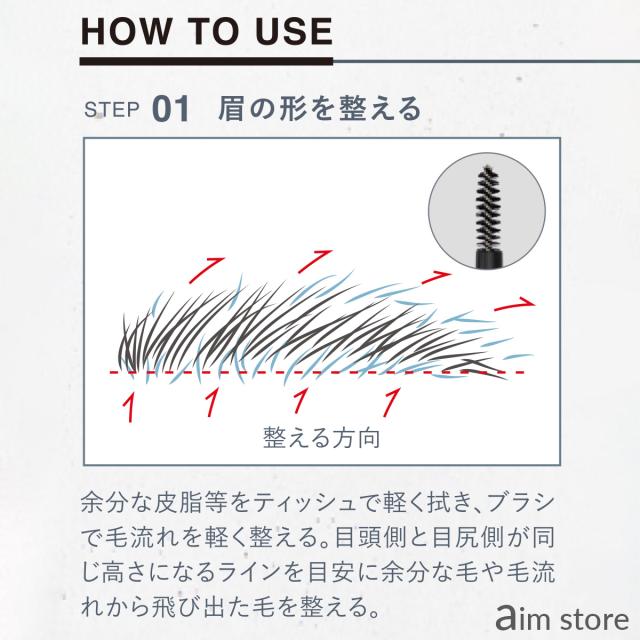 HOW TO USE

STEP 01 眉の形を整える

整える方向

余分な皮脂等をティッシュで軽く拭き、ブラシで毛流れを軽く整える。目頭側と目尻側が同じ高さになるラインを目安に余分な毛や毛流れから飛び出た毛を整える。

aim store