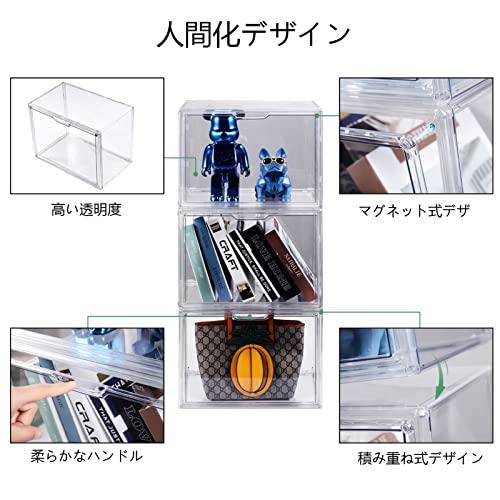 人間化デザイン

高い透明度

マグネット式デザ

CRAFT

柔らかなハンドル

積み重ね式デザイン