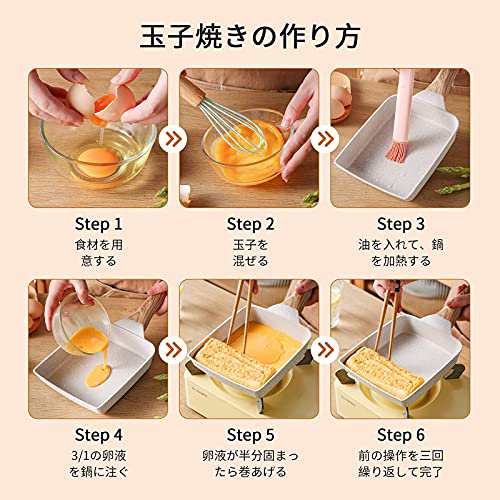 玉子焼きの作り方

Step 1
食材を用意する

Step 2
玉子を混ぜる

Step 3
油を入れて、鍋を加熱する

Step 4
3/1の卵液を鍋に注ぐ

Step 5
卵液が半分固まったら巻あげる

Step 6
前の操作を三回繰り返して完了