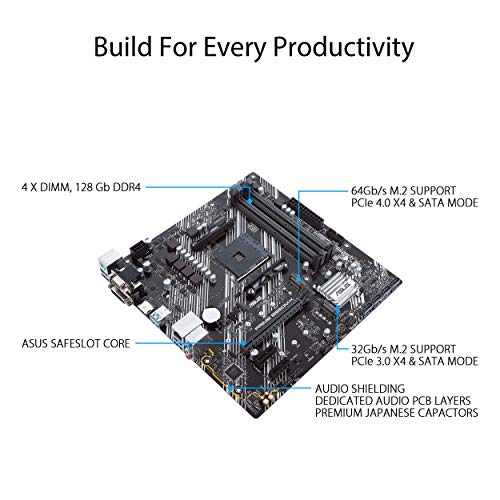 Build For Every Productivity

4 X DIMM, 128 Gb DDR4

64Gb/s M.2 SUPPORT
PCIe 4.0 X4 & SATA MODE

ASUS SAFESLOT CORE

32Gb/s M.2 SUPPORT
PCIe 3.0 X4 & SATA MODE

AUDIO SHIELDING
DEDICATED AUDIO PCB LAYERS
PREMIUM JAPANESE CAPACTORS