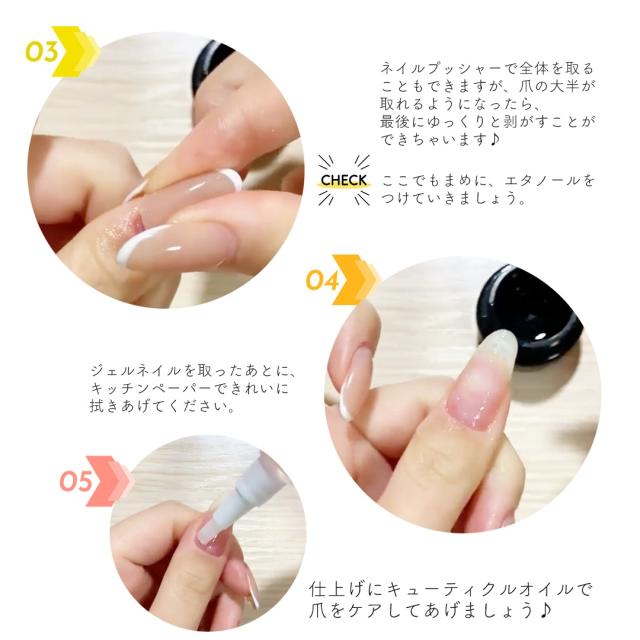 03

ネイルプッシャーで全体を取ることもできますが、爪の大半が取れるようになったら、最後にゆっくりと剥がすことができちゃいます♪

CHECK

ここでもまめに、エタノールをつけていきましょう。

04

ジェルネイルを取ったあとに、キッチンペーパーできれいに拭きあげてください。

05

仕上げにキューティクルオイルで爪をケアしてあげましょう♪