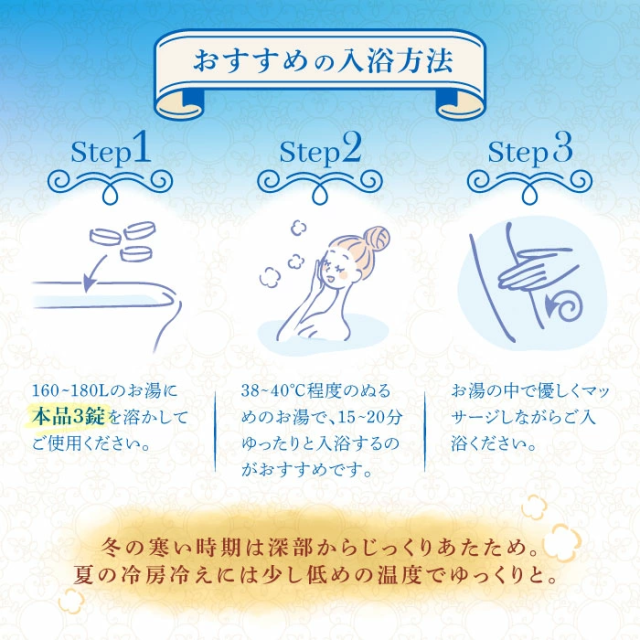 おすすめの入浴方法

Step1

160~180Lのお湯に本品3錠を溶かしてご使用ください。

Step2

38~40°C程度のぬるめのお湯で、15~20分ゆったりと入浴するのがおすすめです。

Step3

お湯の中で優しくマッサージしながらご入浴ください。

冬の寒い時期は深部からじっくりあたため。
夏の冷房冷えには少し低めの温度でゆっくりと。