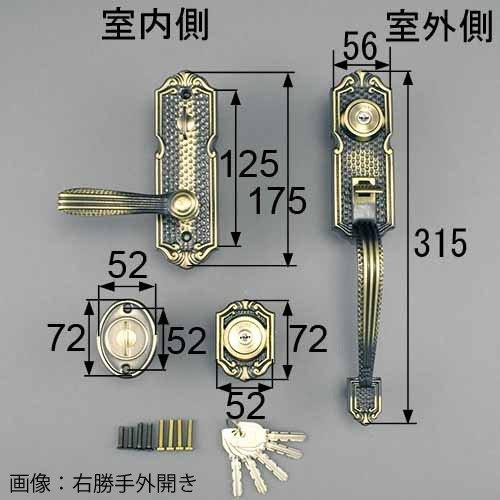 室内側

室外側

56

125

175

315

52

72

52

72

52

画像：右勝手外開き