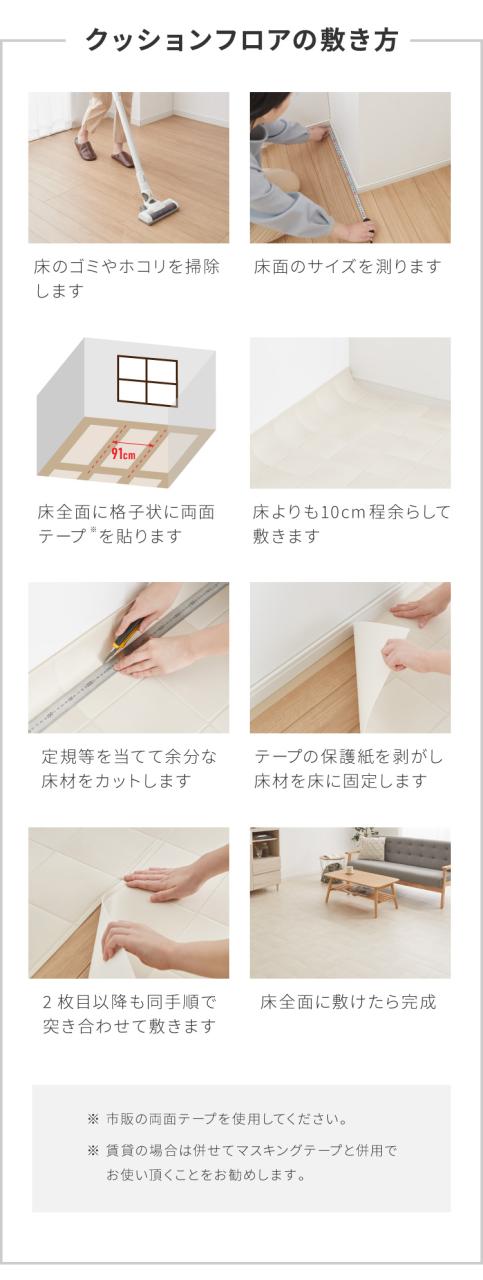 クッションフロアの敷き方

床のゴミやホコリを掃除します

床面のサイズを測ります

91cm

床全面に格子状に両面テープ※を貼ります

床よりも10cm程余らして敷きます

定規等を当てて余分な床材をカットします

テープの保護紙を剥がし床材を床に固定します

2枚目以降も同手順で突き合わせて敷きます

床全面に敷けたら完成

※ 市販の両面テープを使用してください。

※ 賃貸の場合は併せてマスキングテープと併用でお使い頂くことをお勧めします。